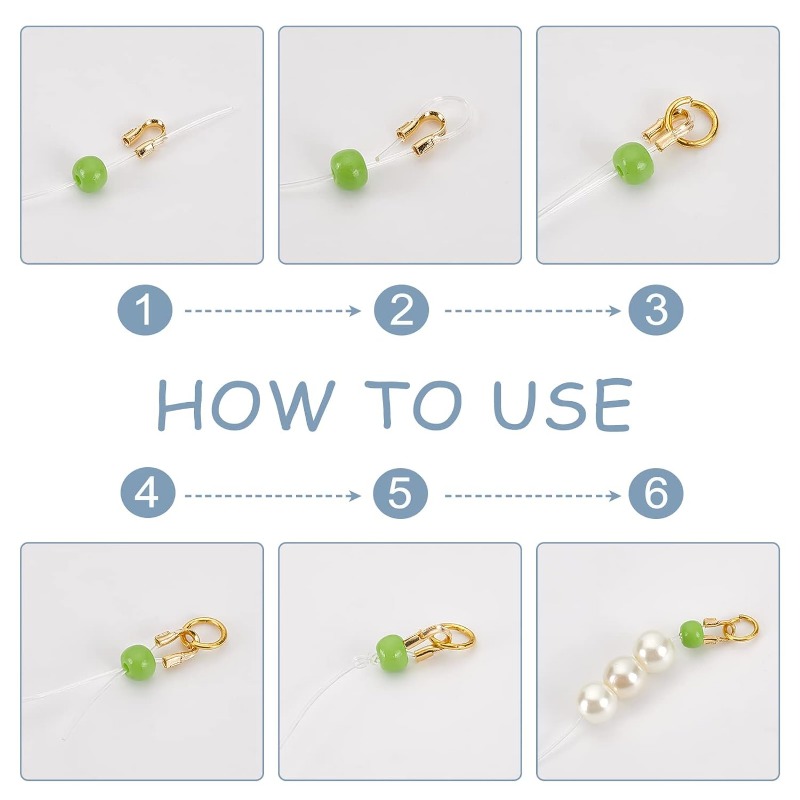 1
2
3
HOW TO USE
4
5
6